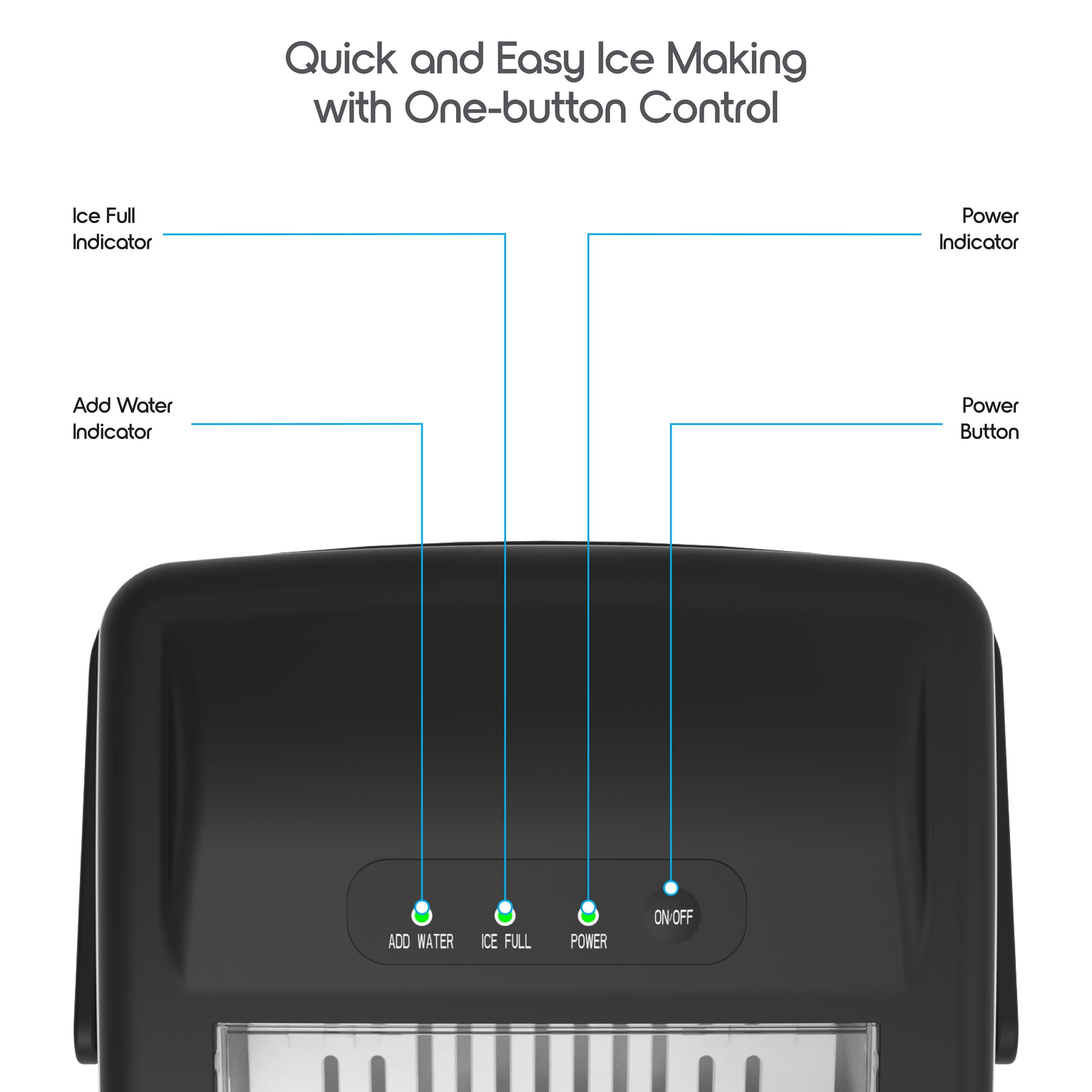 Quick and Easy Ice Making with One-button Control

Ice Full Indicator

Power Indicator

Add Water Indicator

Power Button

ADD WATER

ICE FULL

POWER

ON/OFF